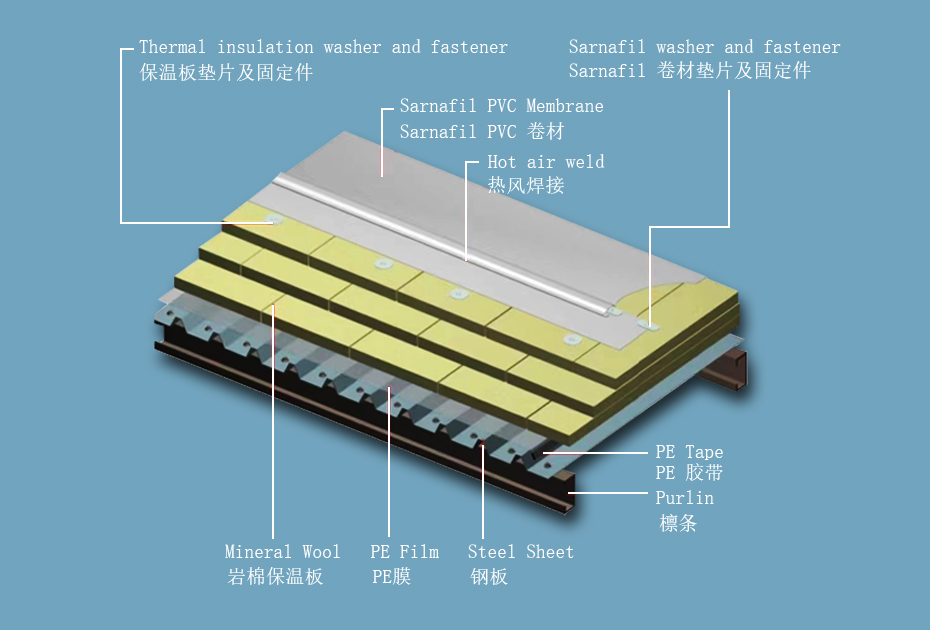 Thermal insulation washer and fastener
保温板垫片及固定件

Sarnafil washer and fastener
Sarnafil 卷材垫片及固定件

Sarnafil PVC Membrane
Sarnafil PVC 卷材

Hot air weld
热风焊接

PE Tape
PE 胶带

Purlin
檩条

Mineral Wool
岩棉保温板

PE Film
PE膜

Steel Sheet
钢板